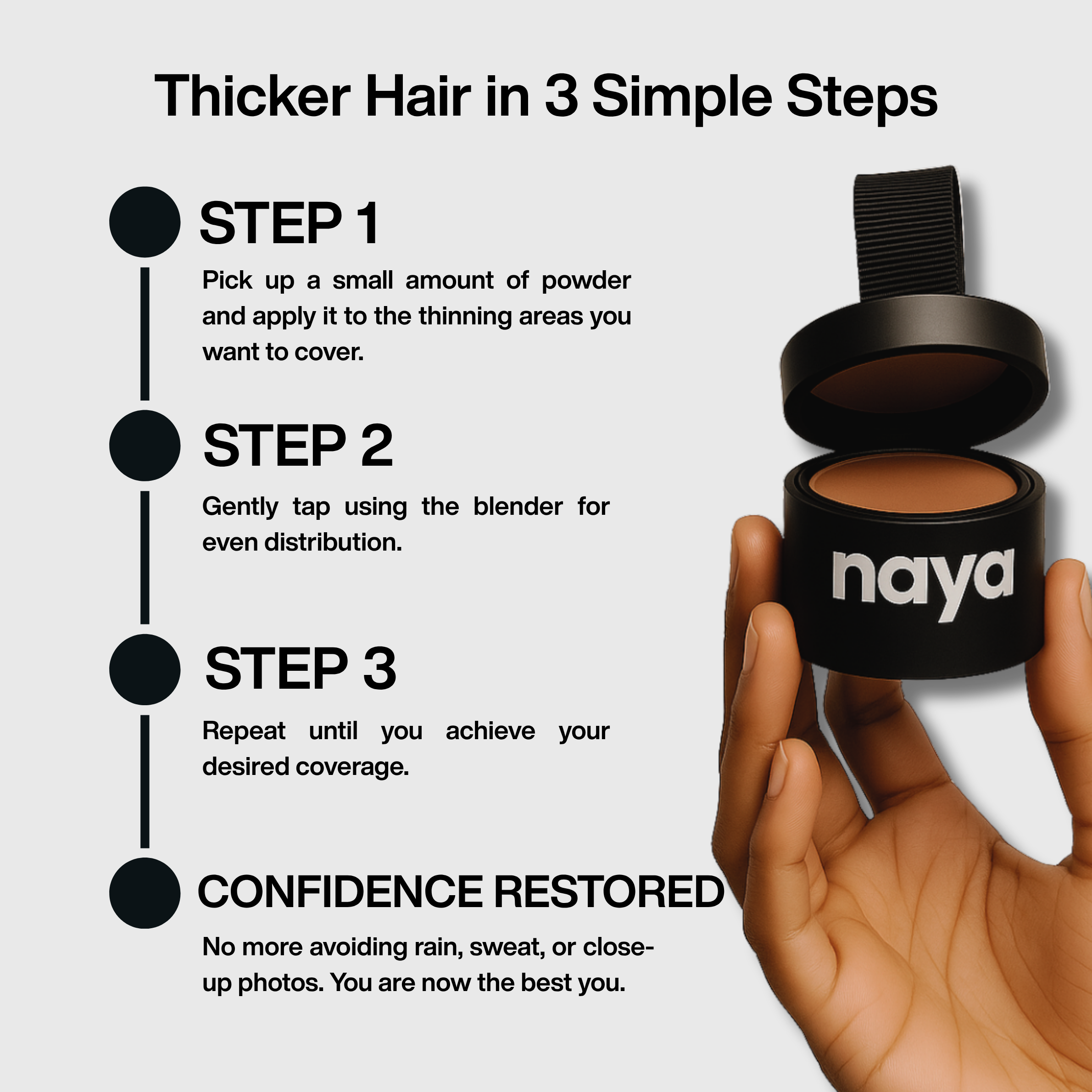 Thicker Hair in 3 Simple Steps

STEP 1

Pick up a small amount of powder and apply it to the thinning areas you want to cover.

STEP 2

Gently tap using the blender for even distribution.

STEP 3

Repeat until you achieve your desired coverage.

CONFIDENCE RESTORED

No more avoiding rain, sweat, or close-up photos. You are now the best you.

naya